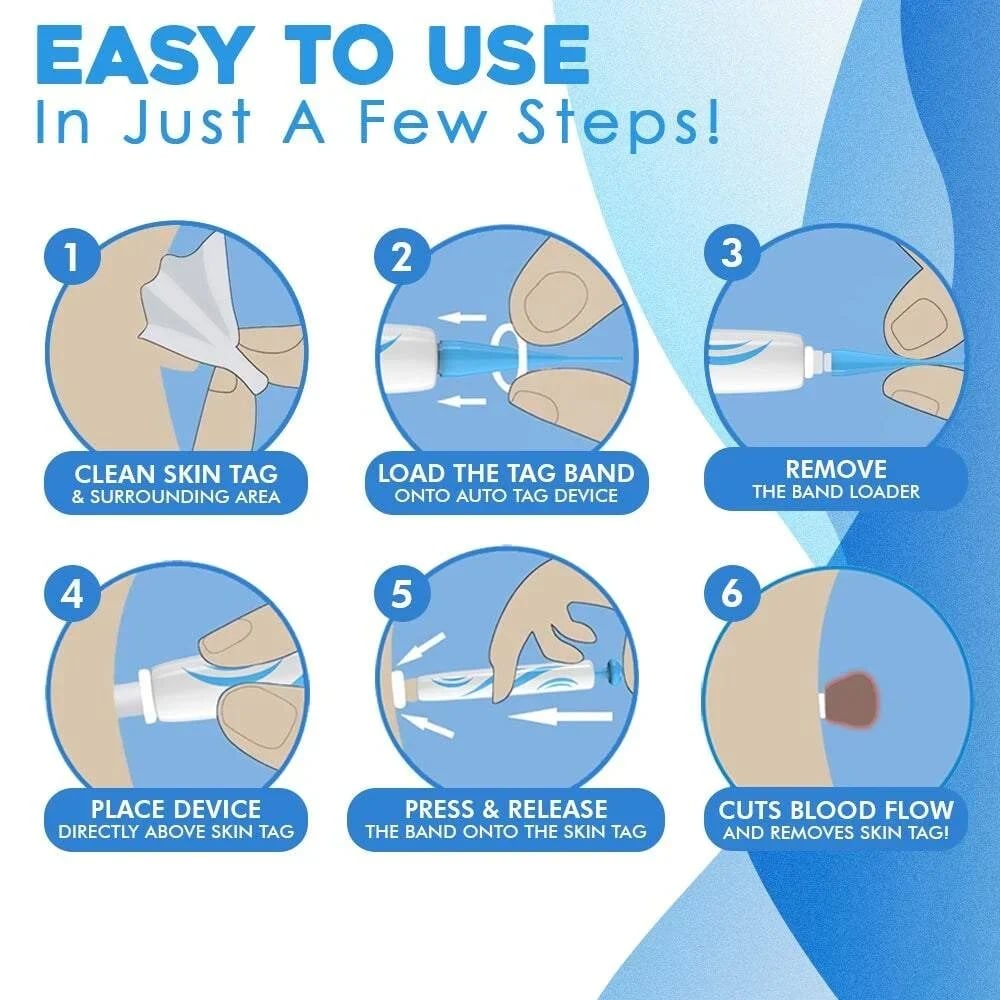 EASY TO USE
In Just A Few Steps!

1
CLEAN SKIN TAG
& SURROUNDING AREA

2
LOAD THE TAG BAND
ONTO AUTO TAG DEVICE

3
REMOVE
THE BAND LOADER

4
PLACE DEVICE
DIRECTLY ABOVE SKIN TAG

5
PRESS & RELEASE
THE BAND ONTO THE SKIN TAG

6
CUTS BLOOD FLOW
AND REMOVES SKIN TAG!