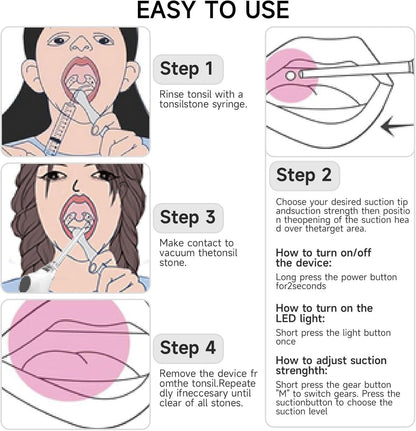 EASY TO USE

Step 1

Rinse tonsil with a tonsilstone syringe.

Step 3

Make contact to vacuum thetonsil stone.

Step 4

Remove the device fr omthe tonsil.Repeate dly ifneccesary until clear of all stones.

Step 2

Choose your desired suction tip andsuction strength then positio n theopening of the suction hea d over thetarget area.

How to turn on/off the device:

Long press the power button for2seconds

How to turn on the LED light:

Short press the light button once

How to adjust suction strenghth:

Short press the gear button "M" to switch gears. Press the suctionbutton to choose the suction level